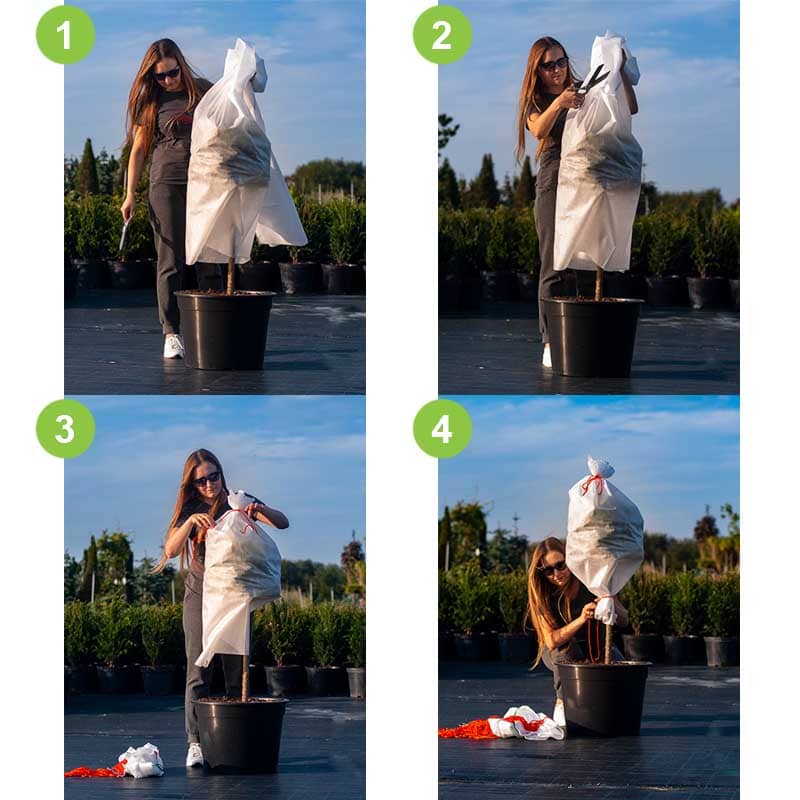 1
2
3
4